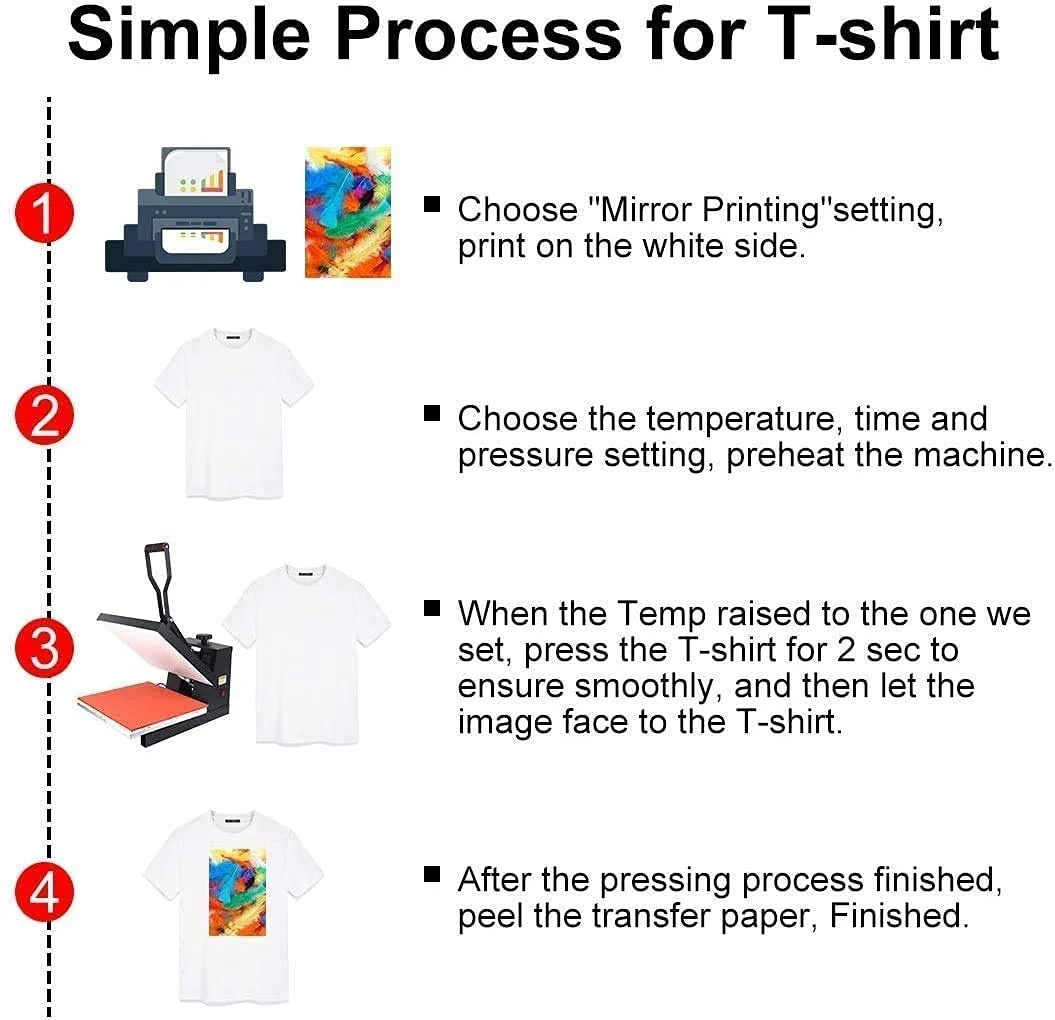 Simple Process for T-shirt

1

■ Choose "Mirror Printing"setting, print on the white side.

2

■ Choose the temperature, time and pressure setting, preheat the machine.

3

■ When the Temp raised to the one we set, press the T-shirt for 2 sec to ensure smoothly, and then let the image face to the T-shirt.

4

■ After the pressing process finished, peel the transfer paper, Finished.