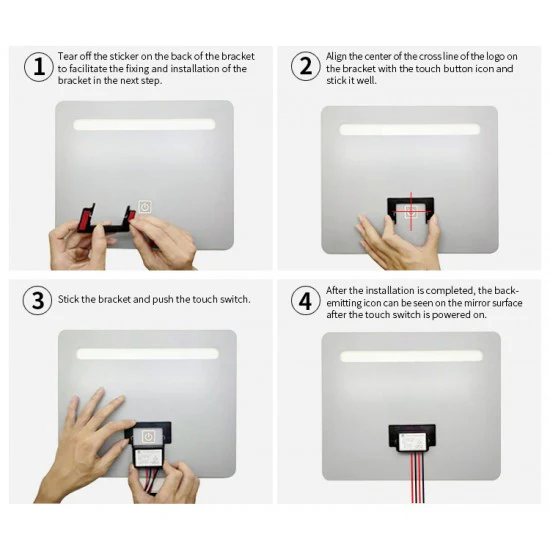 1 Tear off the sticker on the back of the bracket to facilitate the fixing and installation of the bracket in the next step.

2 Align the center of the cross line of the logo on the bracket with the touch button icon and stick it well.

3 Stick the bracket and push the touch switch.

4 After the installation is completed, the back-emitting icon can be seen on the mirror surface after the touch switch is powered on.